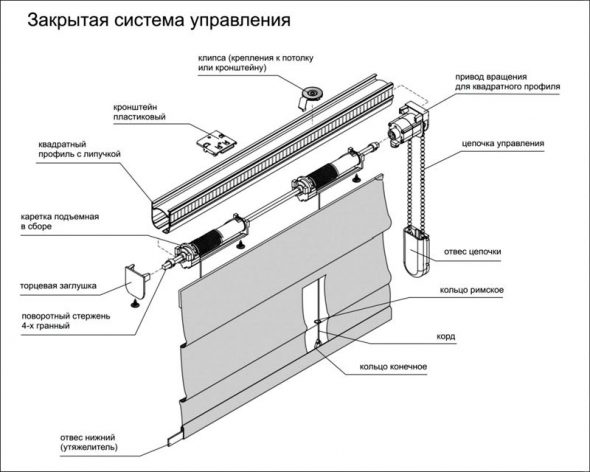 Закрытая система управления

клипса (крепления к потолку или кронштейну)

привод вращения для квадратного профиля

кронштейн пластиковый

квадратный профиль с липучкой

цепочка управления

каретка подъемная в сборе

отвес цепочки

торцевая заглушка

кольцо римское

поворотный стержень 4-х гранный

корд

кольцо конечное

отвес нижний (утяжелитель)