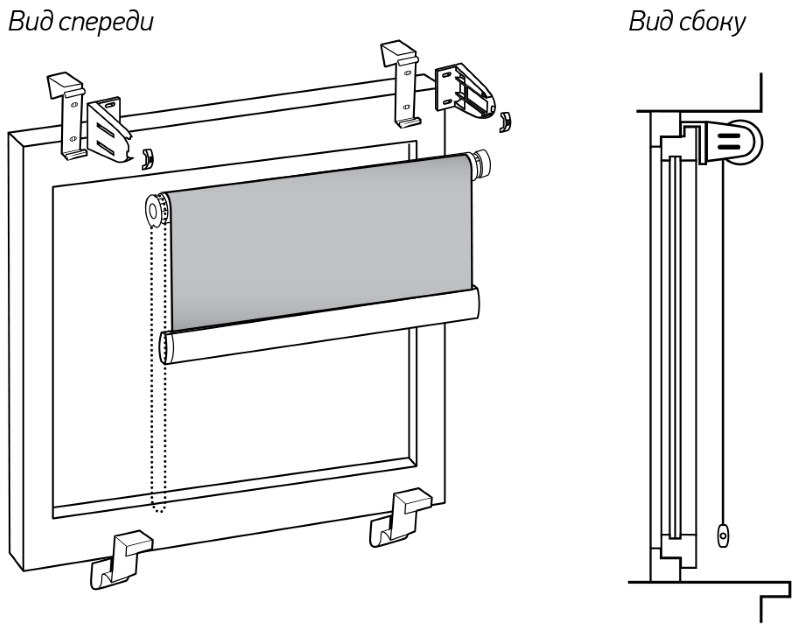 Вид спереди

Вид сбоку