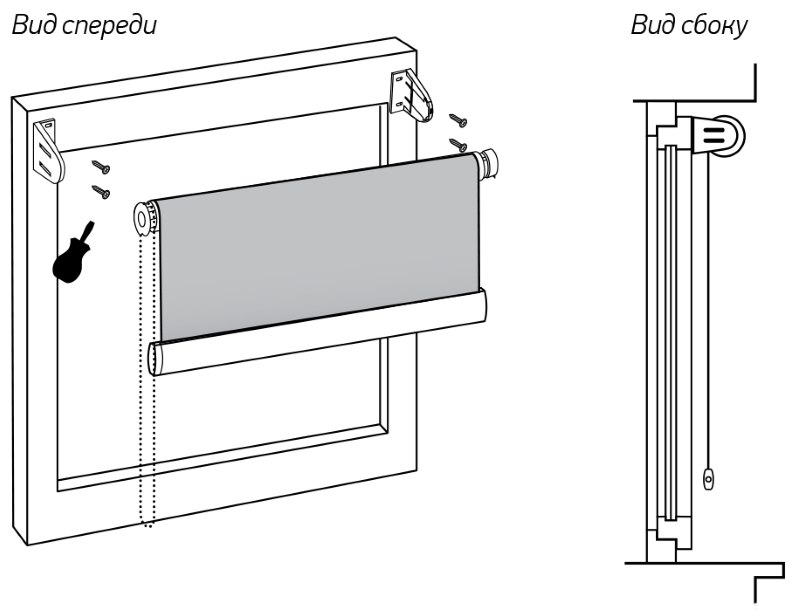 Вид спереди

Вид сбоку