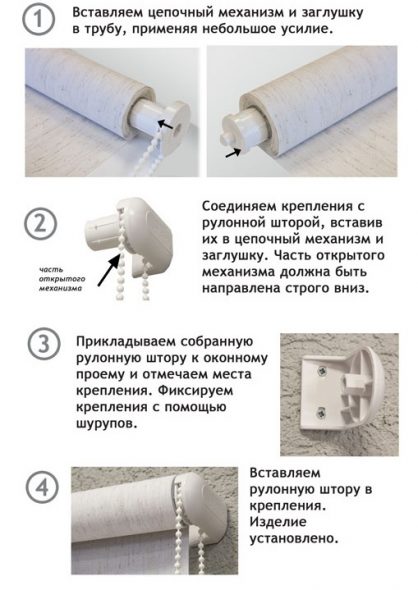 1

Вставляем цепочный механизм и заглушку в трубу, применяя небольшое усилие.

2

часть открытого механизма

Соединяем крепления с рулонной шторой, вставив их в цепочный механизм и заглушку. Часть открытого механизма должна быть направлена строго вниз.

3

Прикладываем собранную рулонную штору к оконному проему и отмечаем места крепления. Фиксируем крепления с помощью шурупов.

4

Вставляем рулонную штору в крепления. Изделие установлено.