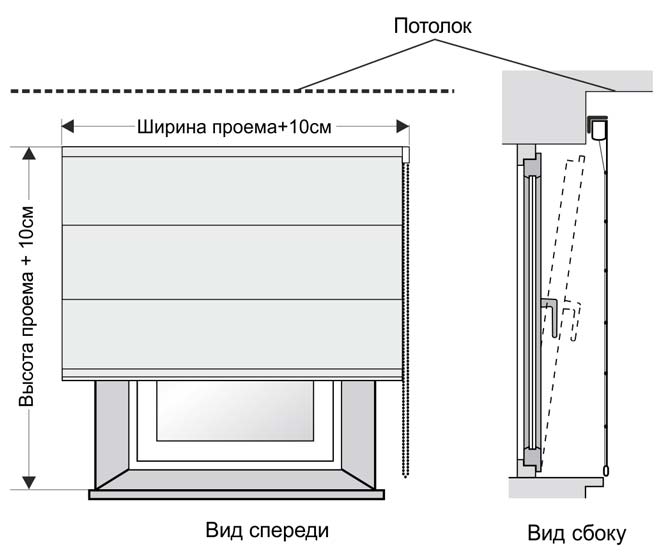 Потолок

Ширина проема+10см

Высота проема + 10см

Вид спереди

Вид сбоку