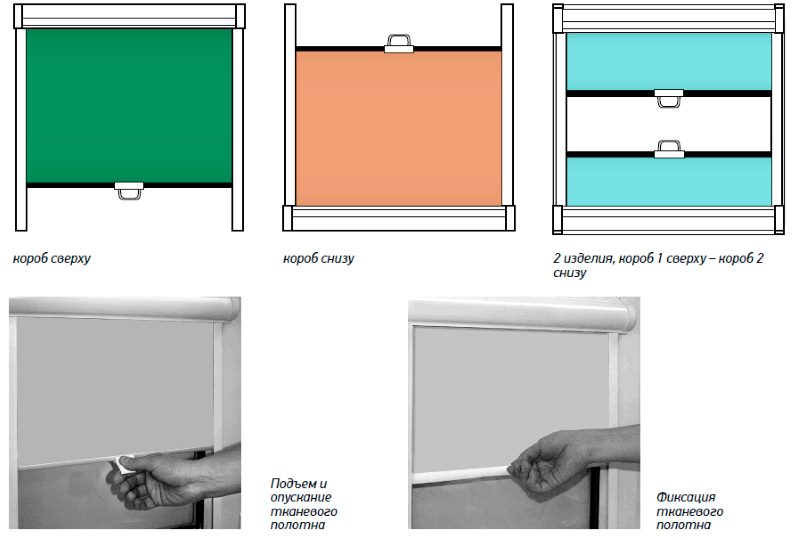 короб сверху

короб снизу

2 изделия, короб 1 сверху – короб 2 снизу

Подъем и опускание тканевого полотна

Фиксация тканевого полотна