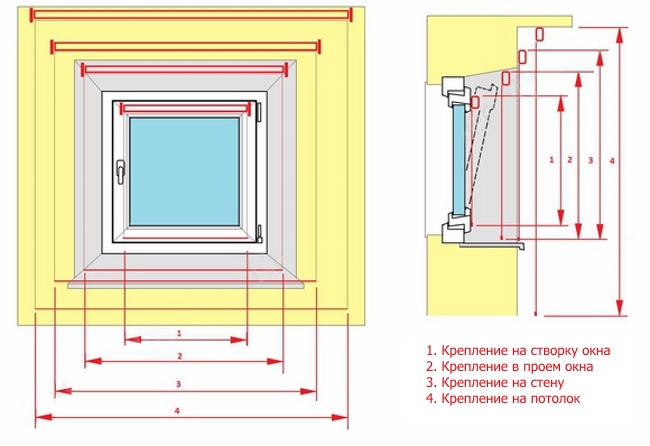 1
2
3
4

1 2 3 4

1. Крепление на створку окна
2. Крепление в проем окна
3. Крепление на стену
4. Крепление на потолок