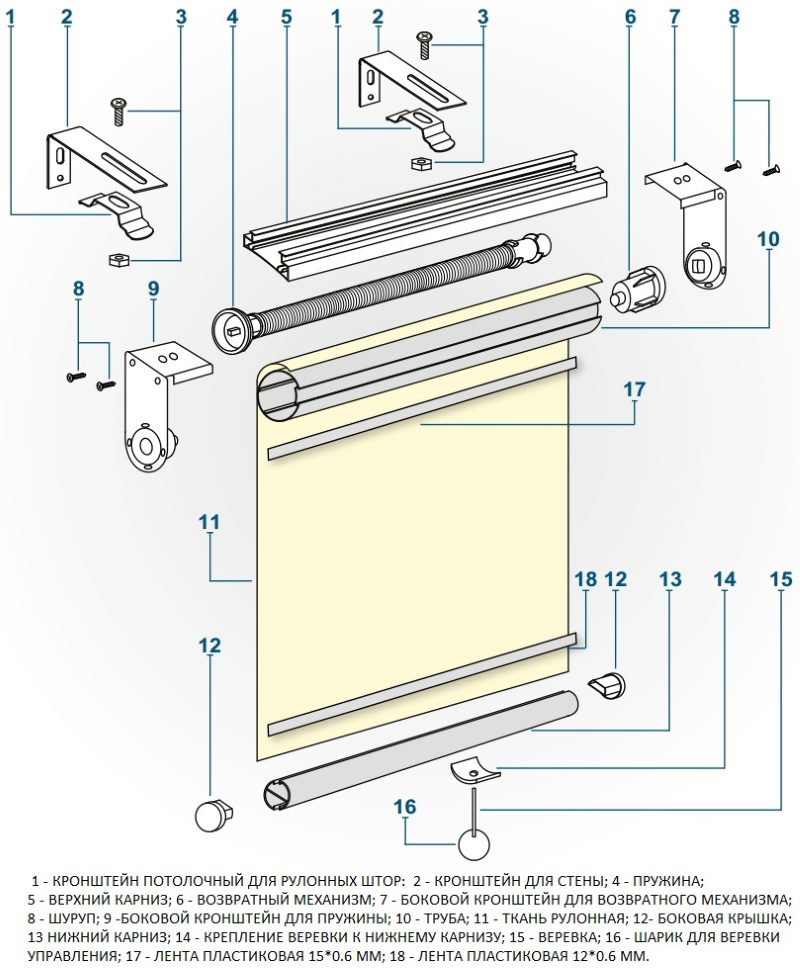 1 2 3 4 5 1 2 3 6 7 8

10

8 9

17

11

18 12 13 14 15

12

16

1 - КРОНШТЕЙН ПОТОЛОЧНЫЙ ДЛЯ РУЛОННЫХ ШТОР: 2 - КРОНШТЕЙН ДЛЯ СТЕНЫ; 4 - ПРУЖИНА; 5 - ВЕРХНИЙ КАРНИЗ; 6 - ВОЗВРАТНЫЙ МЕХАНИЗМ; 7 - БОКОВОЙ КРОНШТЕЙН ДЛЯ ВОЗВРАТНОГО МЕХАНИЗМА; 8 - ШУРУП; 9 -БОКОВОЙ КРОНШТЕЙН ДЛЯ ПРУЖИНЫ; 10 - ТРУБА; 11 - ТКАНЬ РУЛОННАЯ; 12- БОКОВАЯ КРЫШКА; 13 НИЖНИЙ КАРНИЗ; 14 - КРЕПЛЕНИЕ ВЕРЕВКИ К НИЖНЕМУ КАРНИЗУ; 15 - ВЕРЕВКА; 16 - ШАРИК ДЛЯ ВЕРЕВКИ УПРАВЛЕНИЯ; 17 - ЛЕНТА ПЛАСТИКОВАЯ 15*0.6 ММ; 18 - ЛЕНТА ПЛАСТИКОВАЯ 12*0.6 ММ.