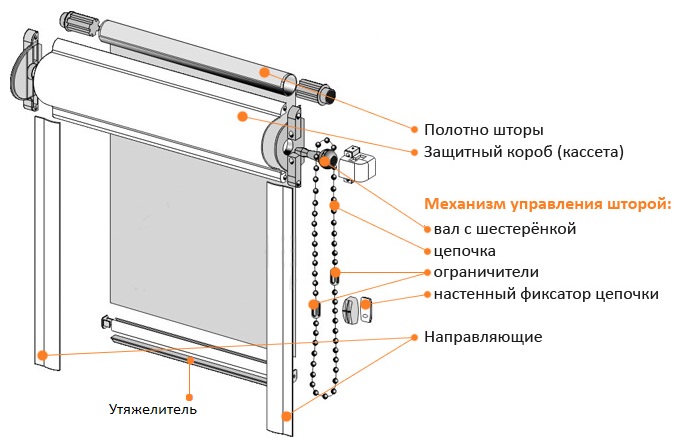 Полотно шторы
Защитный короб (кассета)

Механизм управления шторой:
вал с шестерёнкой
цепочка
ограничители
настенный фиксатор цепочки

Направляющие

Утяжелитель