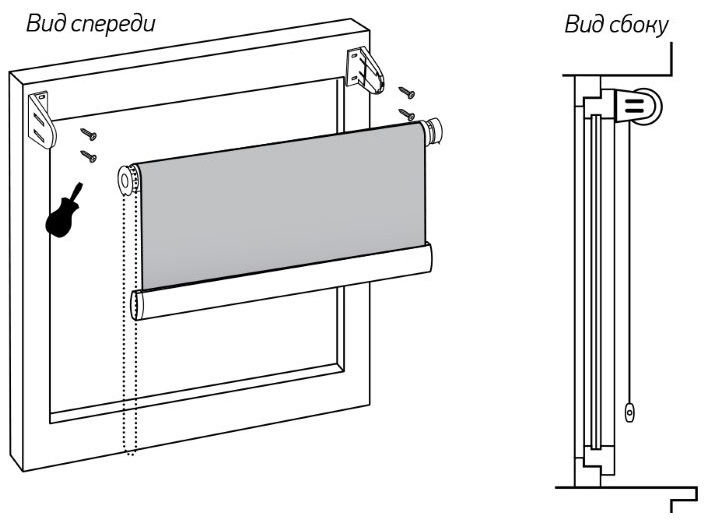 Вид спереди

Вид сбоку