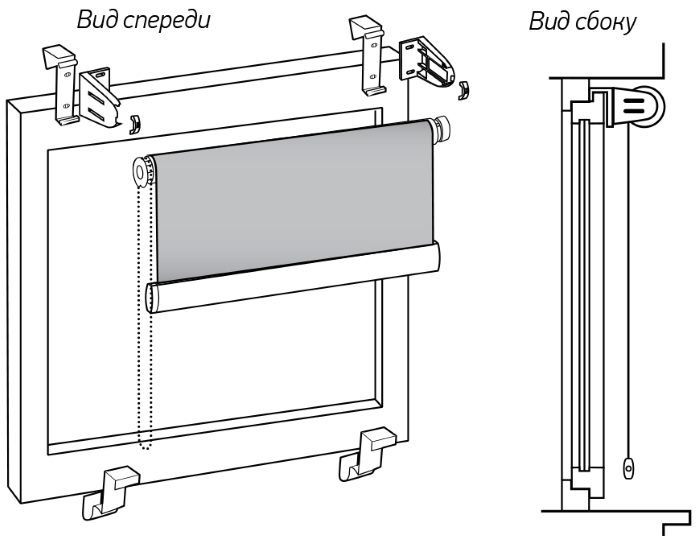 Вид спереди

Вид сбоку