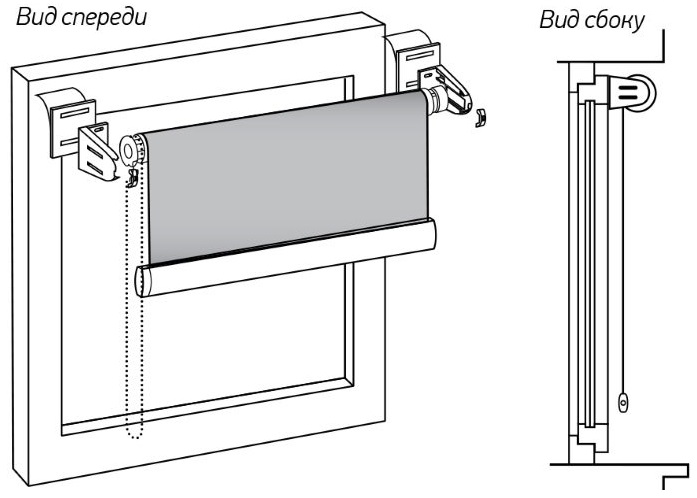 Вид спереди

Вид сбоку