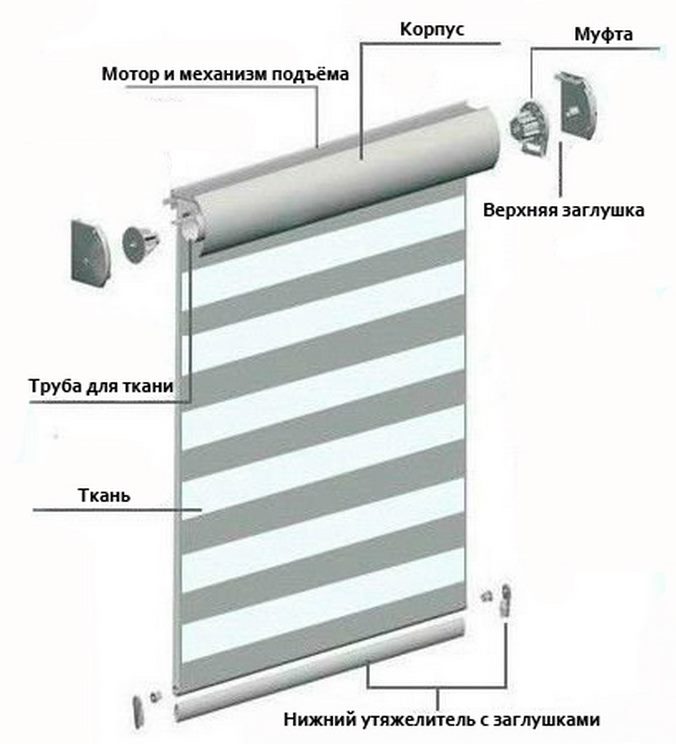 Корпус

Муфта

Мотор и механизм подъёма

Верхняя заглушка

Труба для ткани

Ткань

Нижний утяжелитель с заглушками