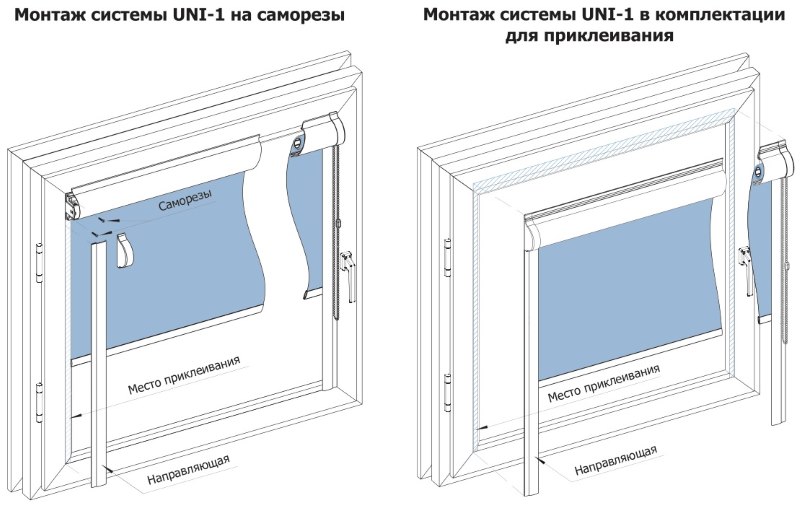 Монтаж системы UNI-1 на саморезы

Саморезы

Место приклеивания

Направляющая

Монтаж системы UNI-1 в комплектации для приклеивания

Место приклеивания

Направляющая