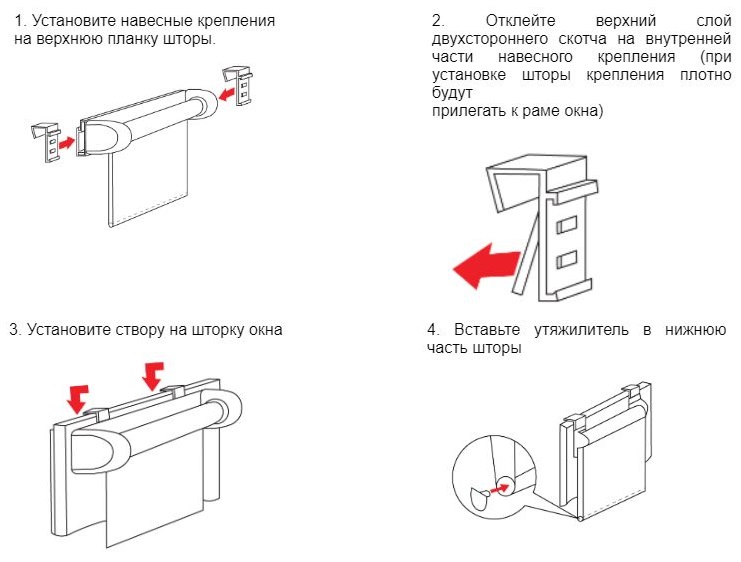 1. Установите навесные крепления на верхнюю планку шторы.

2. Отклейте верхний слой двухстороннего скотча на внутренней части навесного крепления (при установке шторы крепления плотно будут
прилегать к раме окна)

3. Установите створу на шторку окна

4. Вставьте утяжилитель в нижнюю часть шторы