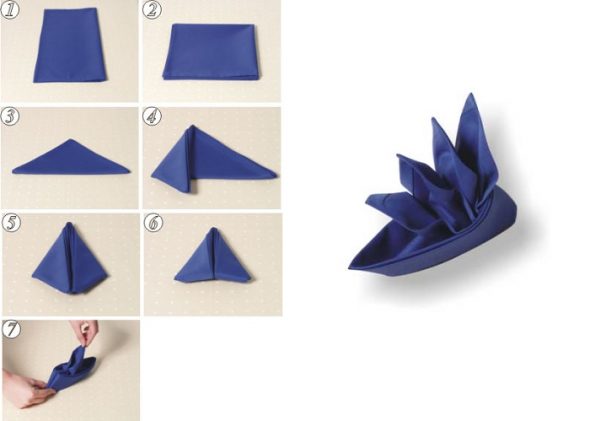 1
2
3
4
5
6
7