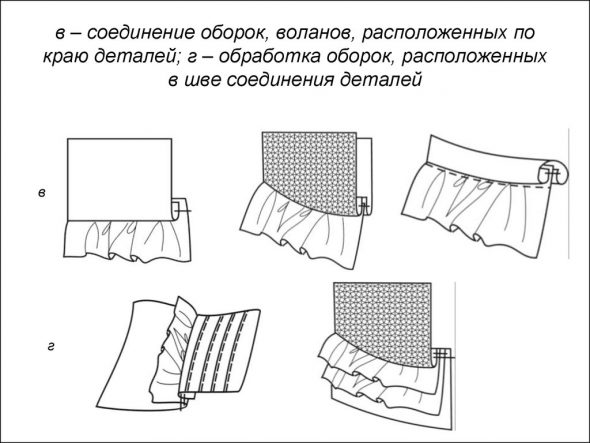 в – соединение оборок, воланов, расположенных по краю деталей; г – обработка оборок, расположенных в шве соединения деталей

в

г