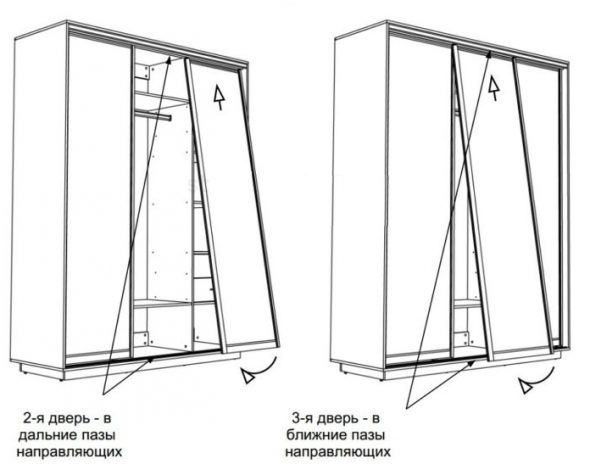 2-я дверь - в дальние пазы направляющих

3-я дверь - в ближние пазы направляющих