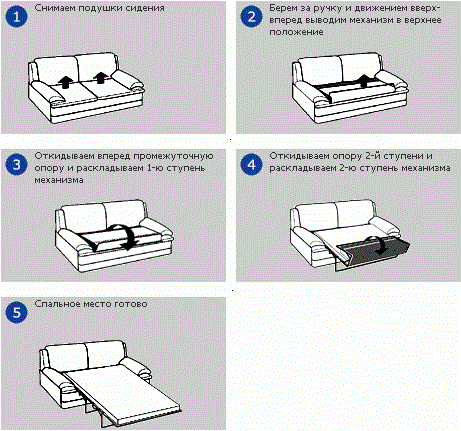 1 Снимаем подушки сидения

2 Берем за ручку и движением вверх-вперед выводим механизм в верхнее положение

3 Откидываем вперед промежуточную опору и раскладываем 1-ю ступень механизма

4 Откидываем опору 2-й ступени и раскладываем 2-ю ступень механизма

5 Спальное место готово