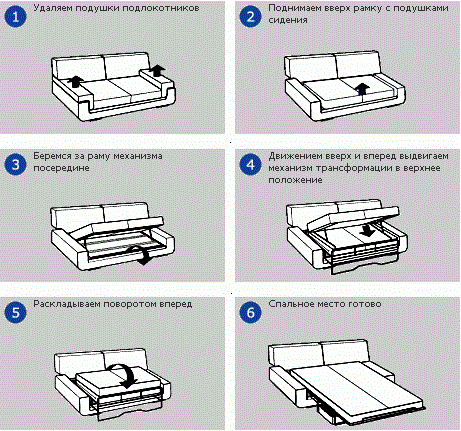 1 Удаляем подушки подлокотников

2 Поднимаем вверх рамку с подушками сидения

3 Беремся за раму механизма посередине

4 Движением вверх и вперед выдвигаем механизм трансформации в верхнее положение

5 Раскладываем поворотом вперед

6 Спальное место готово