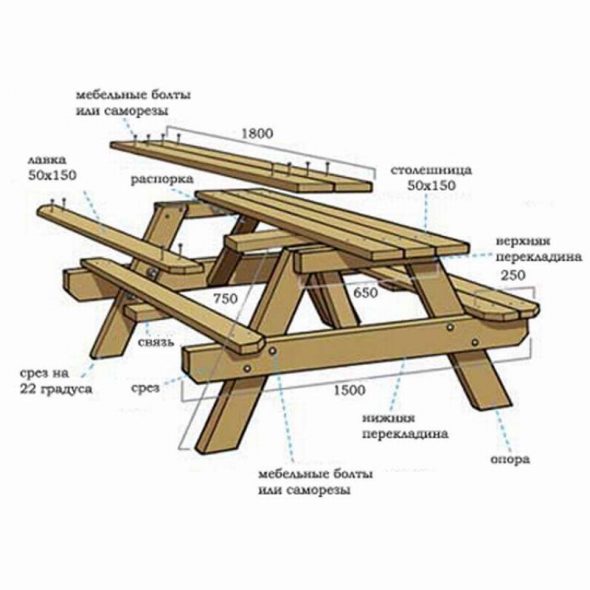 мебельные болты или саморезы

1800

лавка 50х150

распорка

столешница 50х150

верхняя перекладина

250

750

650

связь

срез на 22 градуса

срез

1500

нижняя перекладина

опора

мебельные болты или саморезы