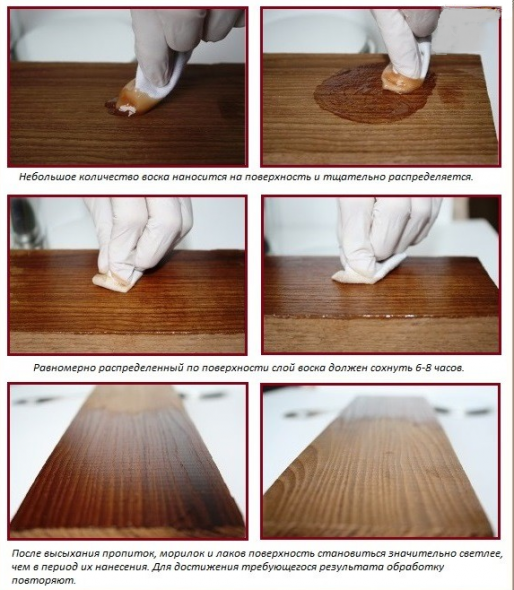 Небольшое количество воска наносится на поверхность и тщательно распределяется.

Равномерно распределенный по поверхности слой воска должен сохнуть 6-8 часов.

После высыхания пропиток, морилок и лаков поверхность становиться значительно светлее, чем в период их нанесения. Для достижения требующегося результата обработку повторяют.