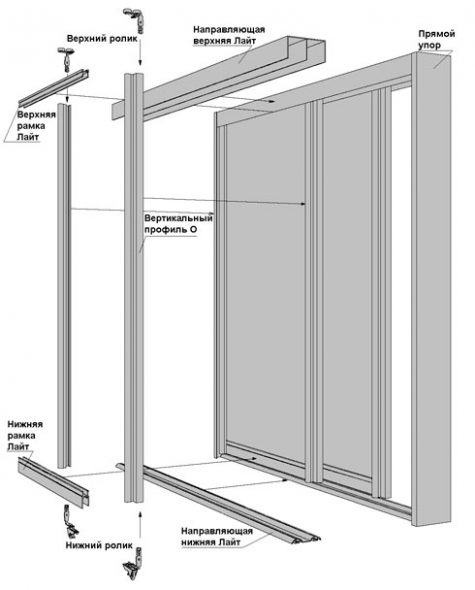 Верхний ролик

Направляющая верхняя Лайт

Прямой упор

Верхняя рамка Лайт

Вертикальный профиль О

Нижняя рамка Лайт

Нижний ролик

Направляющая нижняя Лайт