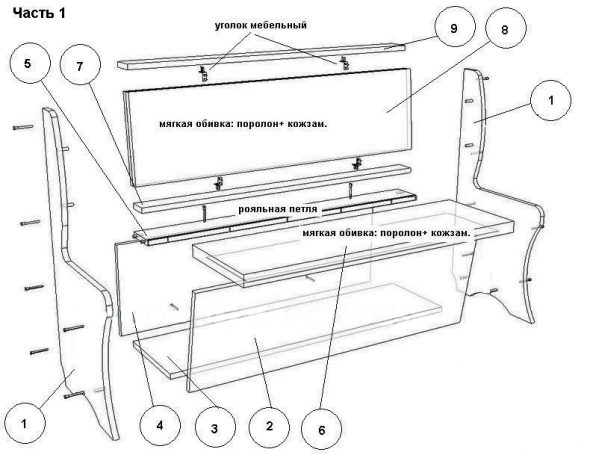 Часть 1

уголок мебельный

9

8

5

7

1

мягкая обивка: поролон+ кожзам.

рояльная петля

мягкая обивка: поролон+ кожзам.

1

4

3

2

6