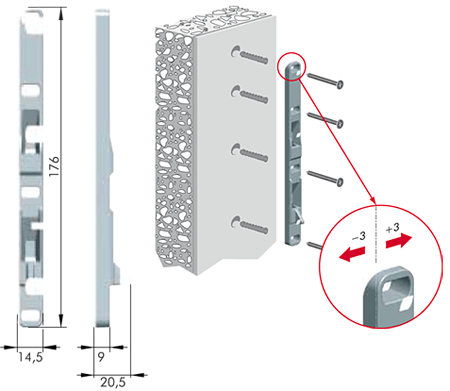 176

14,5

9

20,5

−3

+3