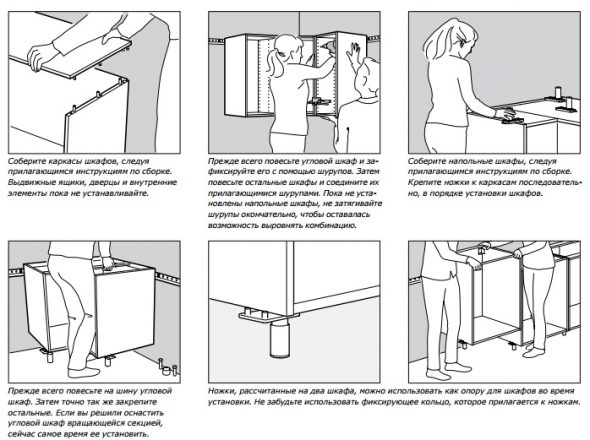 Соберите каркасы шкафов, следуя прилагающимся инструкциям по сборке. Выдвижные ящики, дверцы и внутренние элементы пока не устанавливайте.

Прежде всего повесьте угловой шкаф и зафиксируйте его с помощью шурупов. Затем повесьте остальные шкафы и соедините их прилагающимися шурупами. Пока не установлены напольные шкафы, не затягивайте шурупы окончательно, чтобы оставалась возможность выровнять комбинацию.

Соберите напольные шкафы, следуя прилагающимся инструкциям по сборке. Крепите ножки к каркасам последовательно, в порядке установки шкафов.

Прежде всего повесьте на шину угловой шкаф. Затем точно так же закрепите остальные. Если вы решили оснастить угловой шкаф вращающейся секцией, сейчас самое время ее установить.

Ножки, рассчитанные на два шкафа, можно использовать как опору для шкафов во время установки. Не забудьте использовать фиксирующее кольцо, которое прилагается к ножкам.