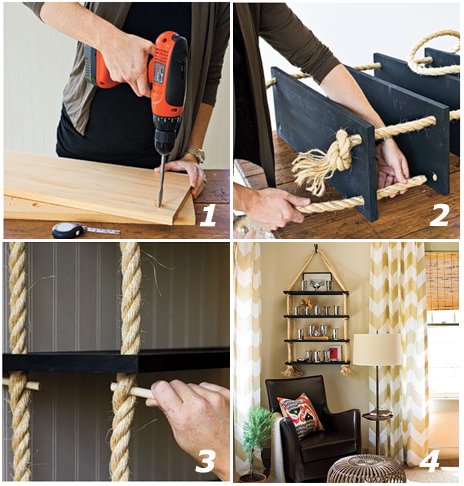 1
2
3
4