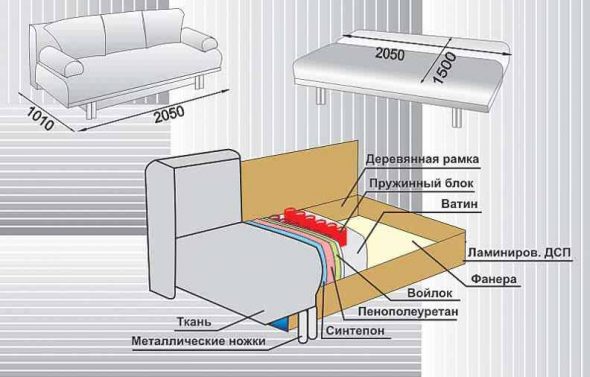 1010
2050
2050
1500
Деревянная рамка
Пружинный блок
Ватин
Ламиниров. ДСП
Фанера
Войлок
Пенополеуретан
Синтепон
Ткань
Металлические ножки