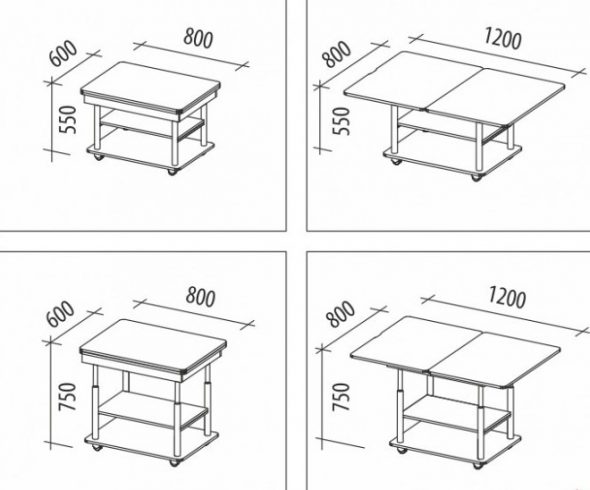 600
800
550

800
1200
550

600
800
750

800
1200
750