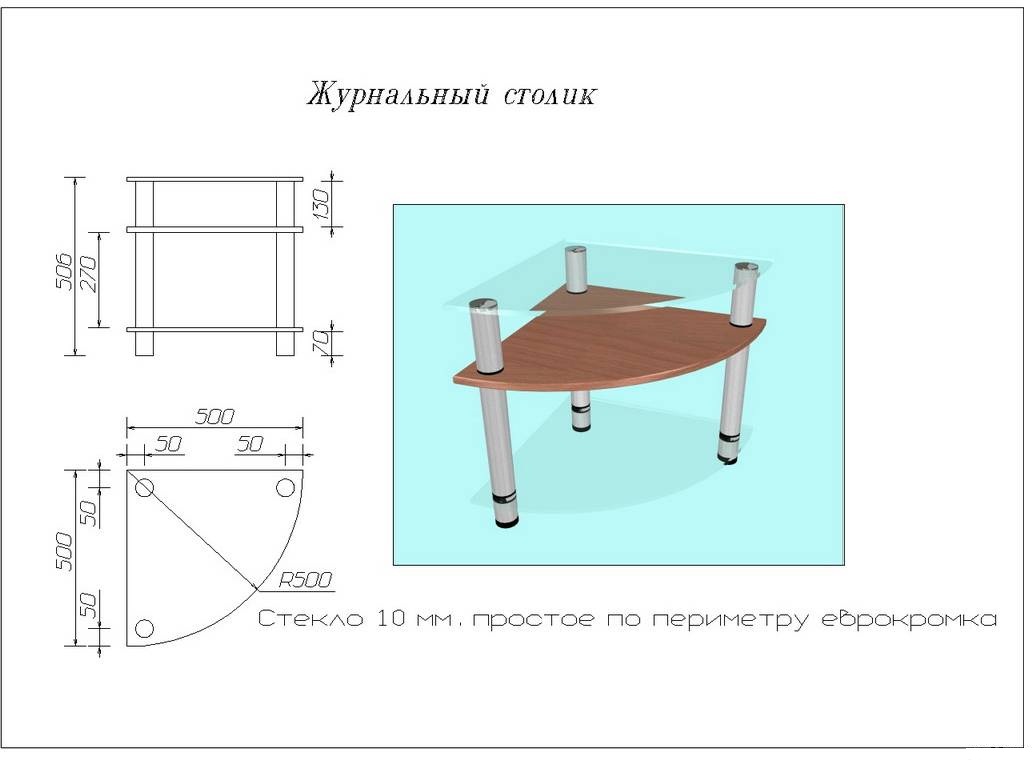 Журнальный столик

506
270
130
70

500
50
50
500
50
50
R500

Стекло 10 мм. простое по периметру еврокромка