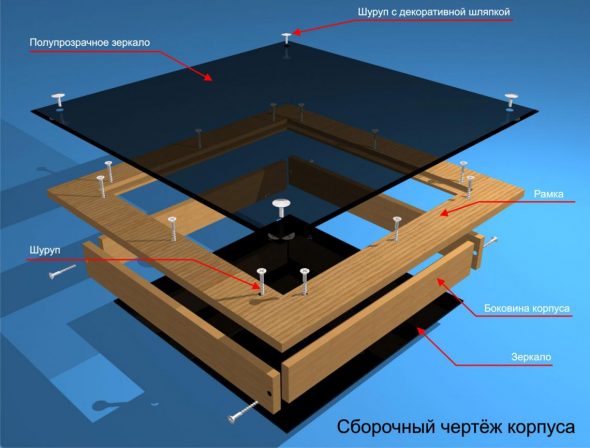 Шуруп с декоративной шляпкой

Полупрозрачное зеркало

Рамка

Шуруп

Боковина корпуса

Зеркало

Сборочный чертёж корпуса