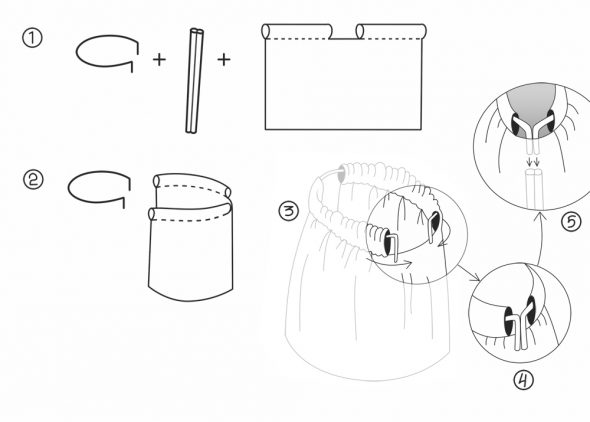 ①
+
+
②
③
⑤
④