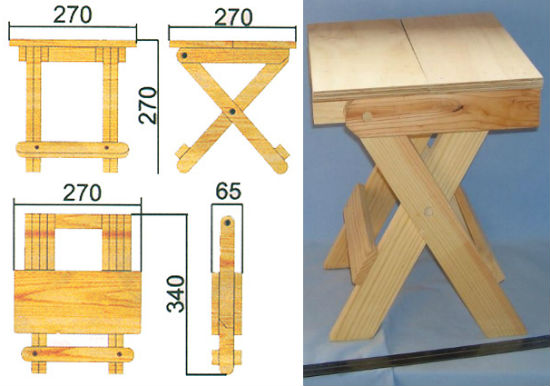 270

270

270

270

65

340