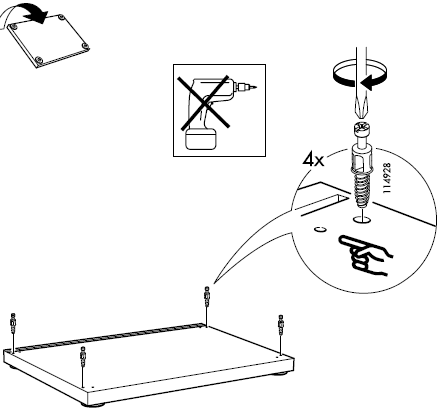 4x

114928