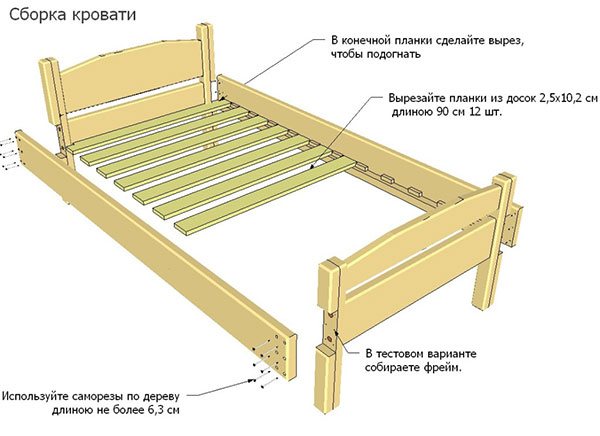 Сборка кровати

В конечной планки сделайте вырез, чтобы подогнать

Вырезайте планки из досок 2,5х10,2 см длиною 90 см 12 шт.

В тестовом варианте собираете фрейм.

Используйте саморезы по дереву длиною не более 6,3 см